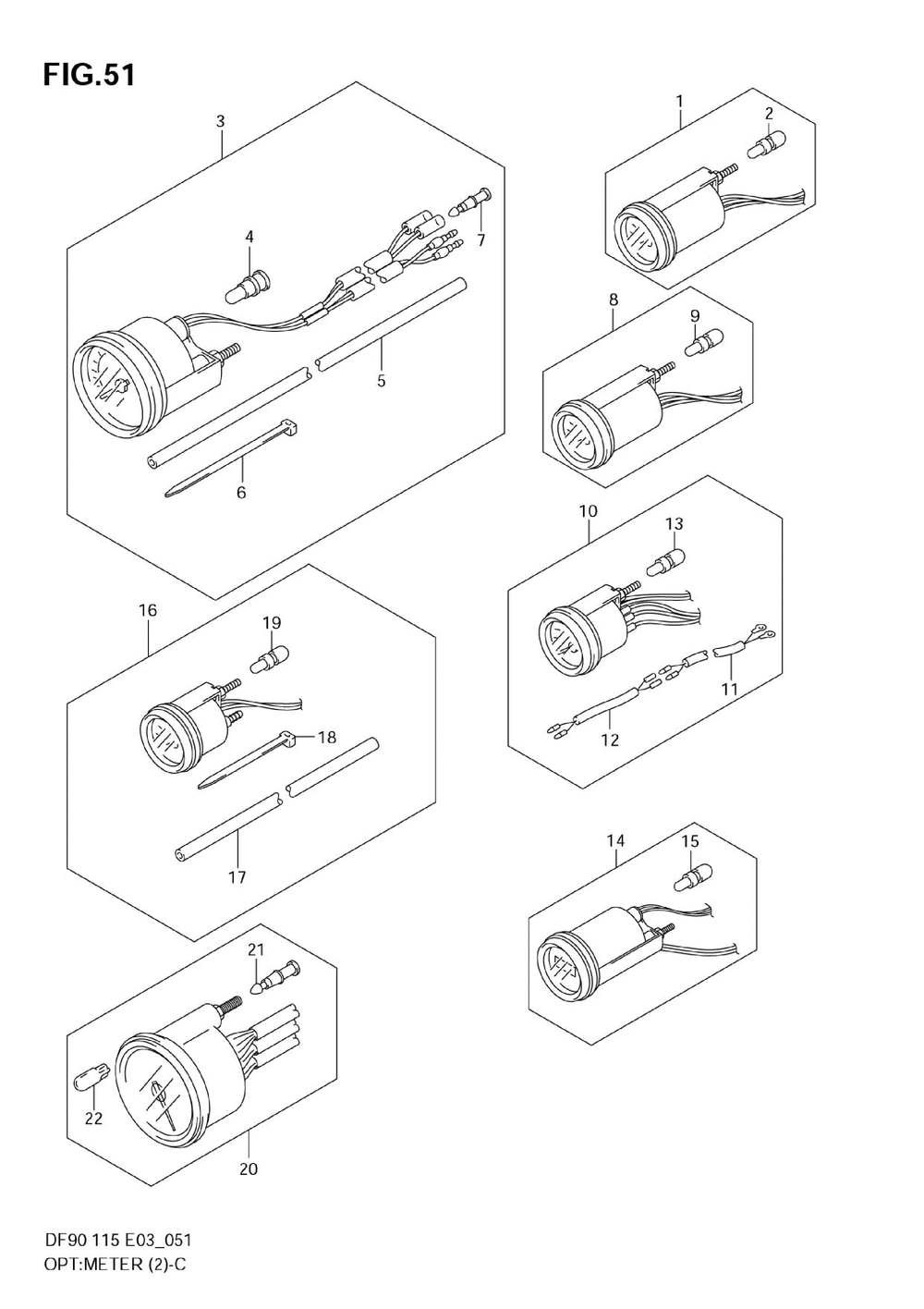 FIG.51

3
4
7
5
6
1
2
8
9
10
13
11
12
16
19
18
17
14
15
21
22
20

DF90 115 E03_051
OPT:METER (2)-C